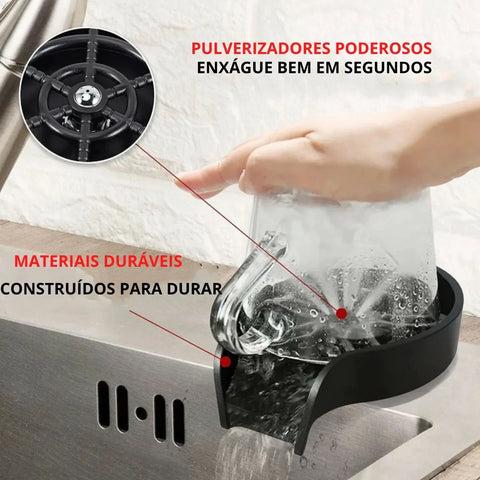 PULVERIZADORES PODEROSOS
ENXÁGUE BEM EM SEGUNDOS

MATERIAIS DURÁVEIS
CONSTRUÍDOS PARA DURAR