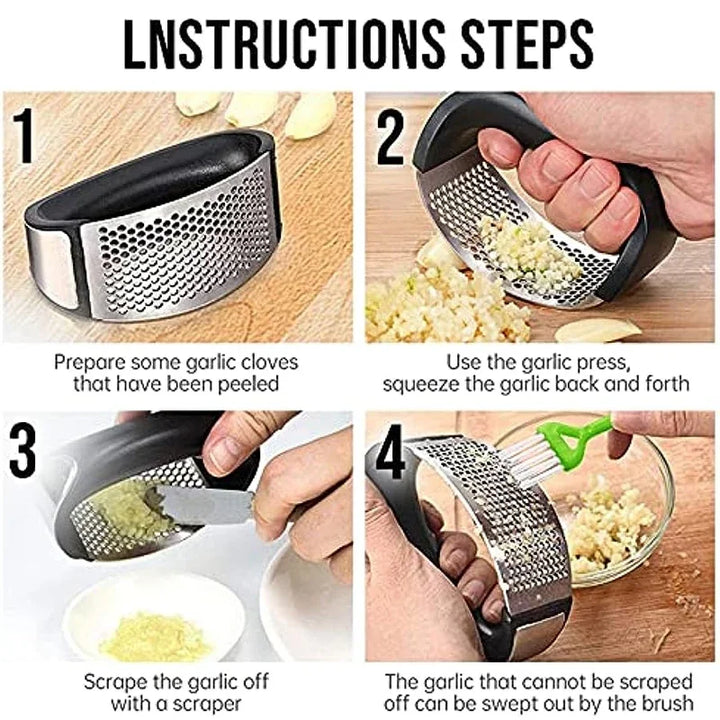 LNSTRUCTIONS STEPS

1

Prepare some garlic cloves that have been peeled

2

Use the garlic press, squeeze the garlic back and forth

3

Scrape the garlic off with a scraper

4

The garlic that cannot be scraped off can be swept out by the brush